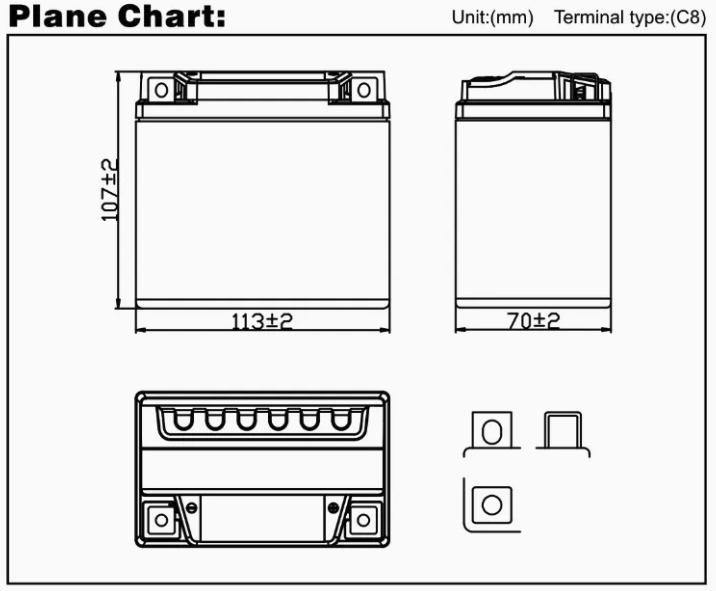 Plane Chart: Unit:(mm) Terminal type:(C8)

107±2

113±2

70±2